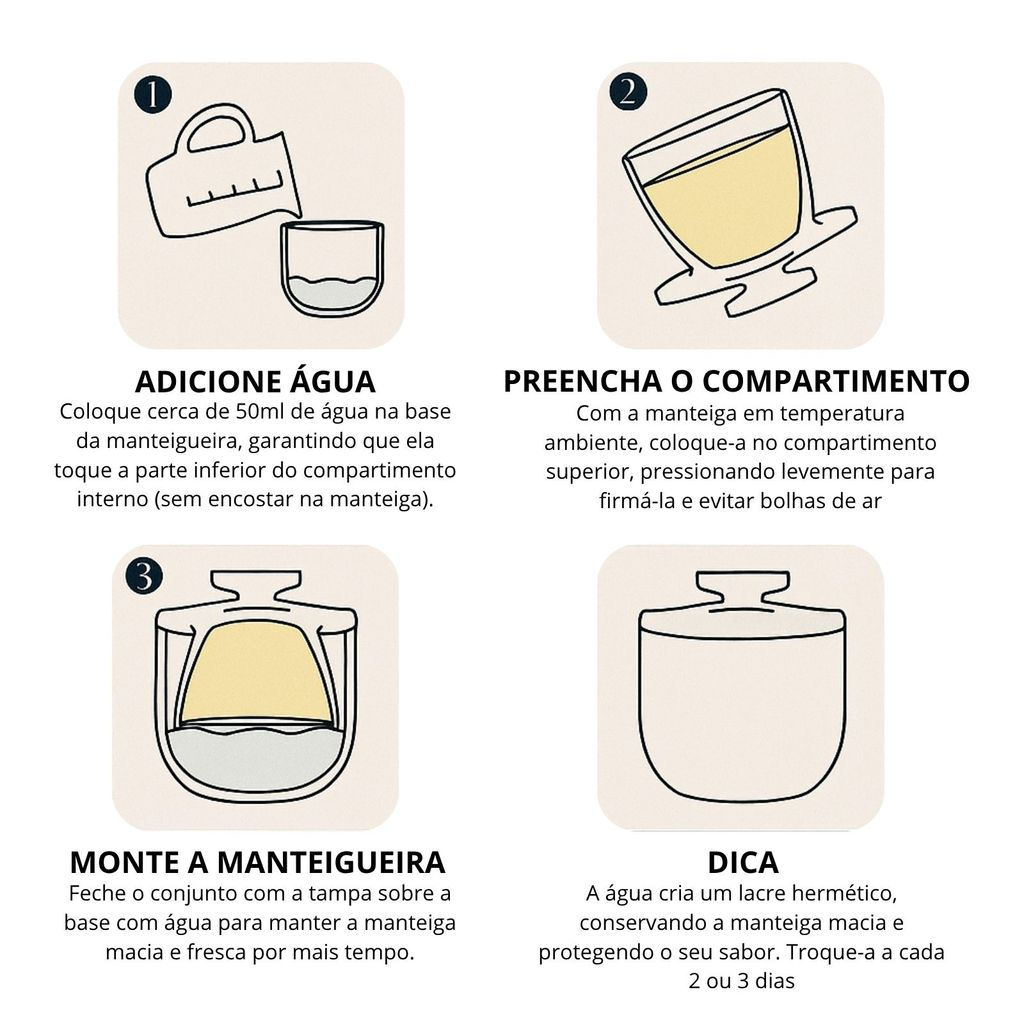 1

ADICIONE ÁGUA
Coloque cerca de 50ml de água na base da manteigueira, garantindo que ela toque a parte inferior do compartimento interno (sem encostar na manteiga).

2

PREENCHA O COMPARTIMENTO
Com a manteiga em temperatura ambiente, coloque-a no compartimento superior, pressionando levemente para firmá-la e evitar bolhas de ar

3

MONTE A MANTEIGUEIRA
Feche o conjunto com a tampa sobre a base com água para manter a manteiga macia e fresca por mais tempo.

DICA
A água cria um lacre hermético, conservando a manteiga macia e protegendo o seu sabor. Troque-a a cada 2 ou 3 dias