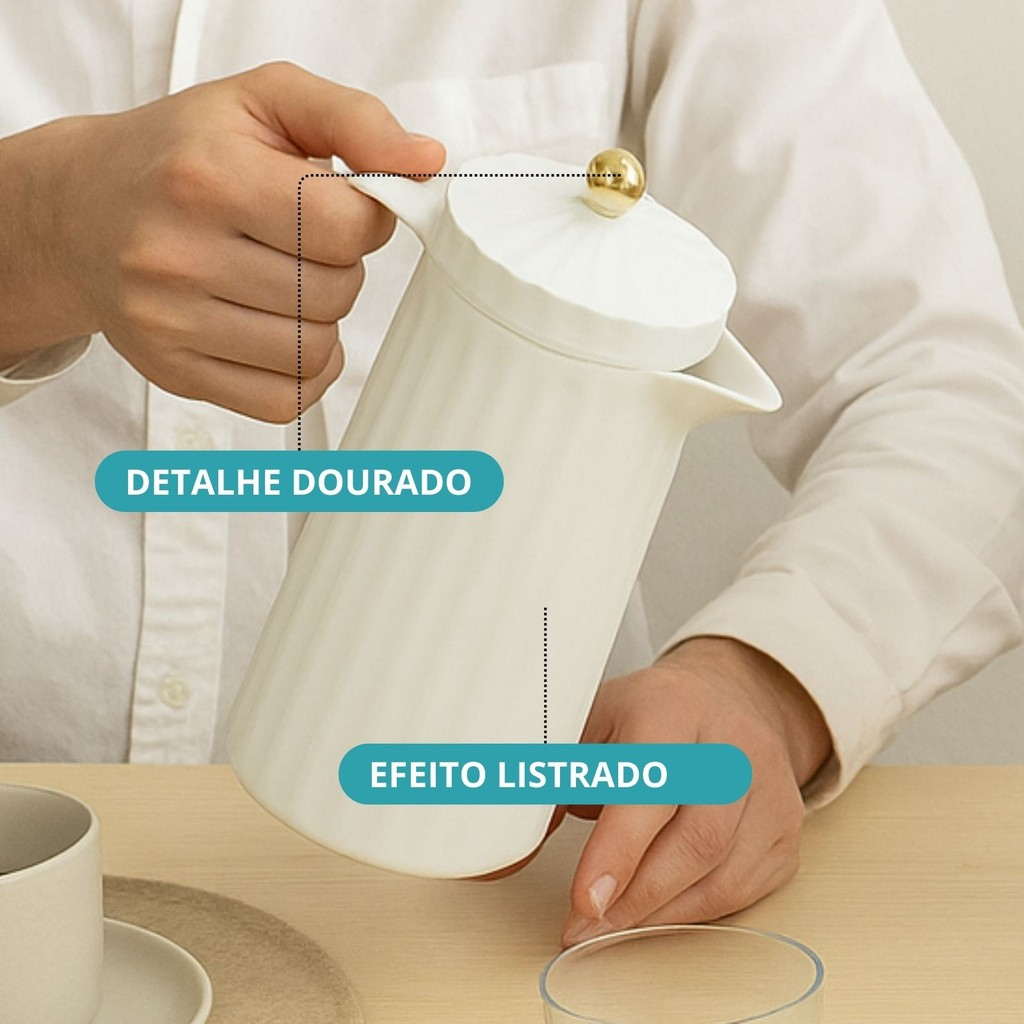 DETALHE DOURADO

EFEITO LISTRADO