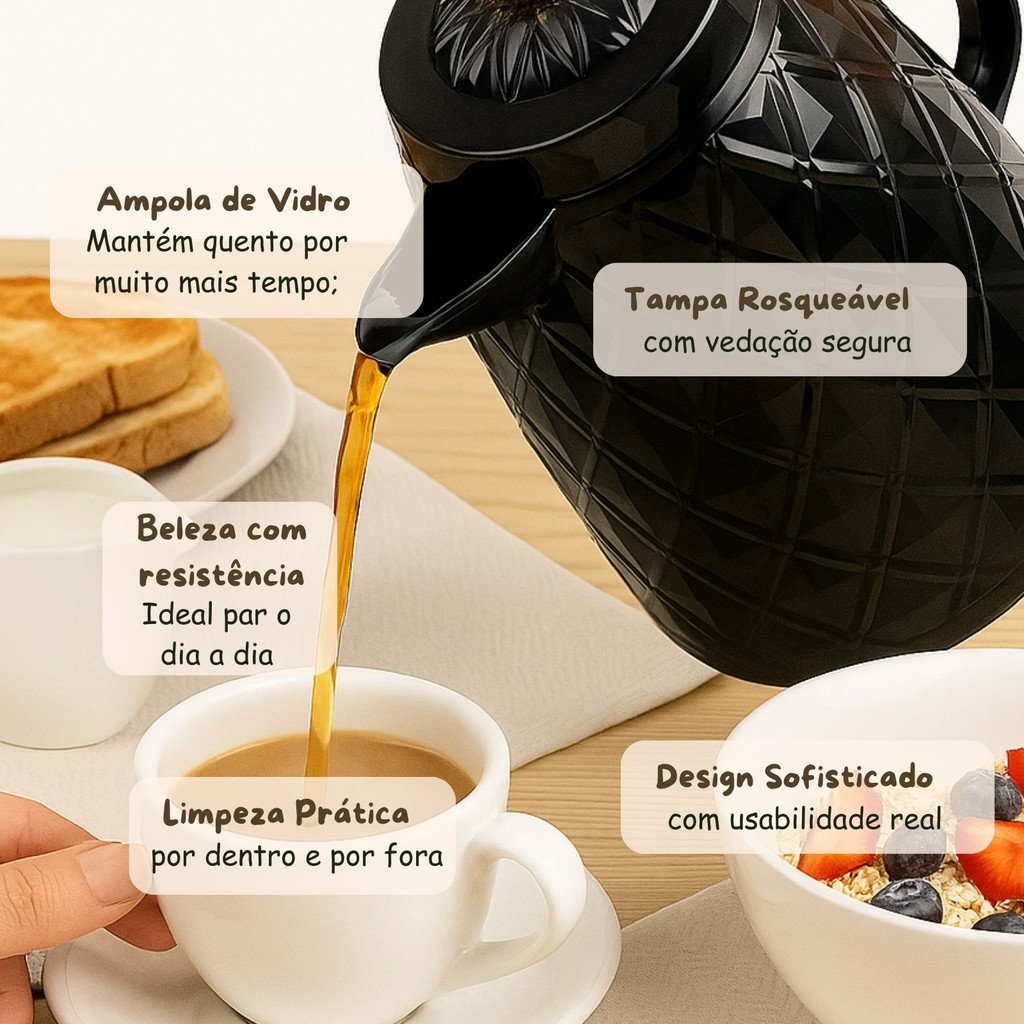 Ampola de Vidro
Mantém quento por muito mais tempo;

Tampa Rosqueável
com vedação segura

Beleza com resistência
Ideal par o dia a dia

Limpeza Prática
por dentro e por fora

Design Sofisticado
com usabilidade real