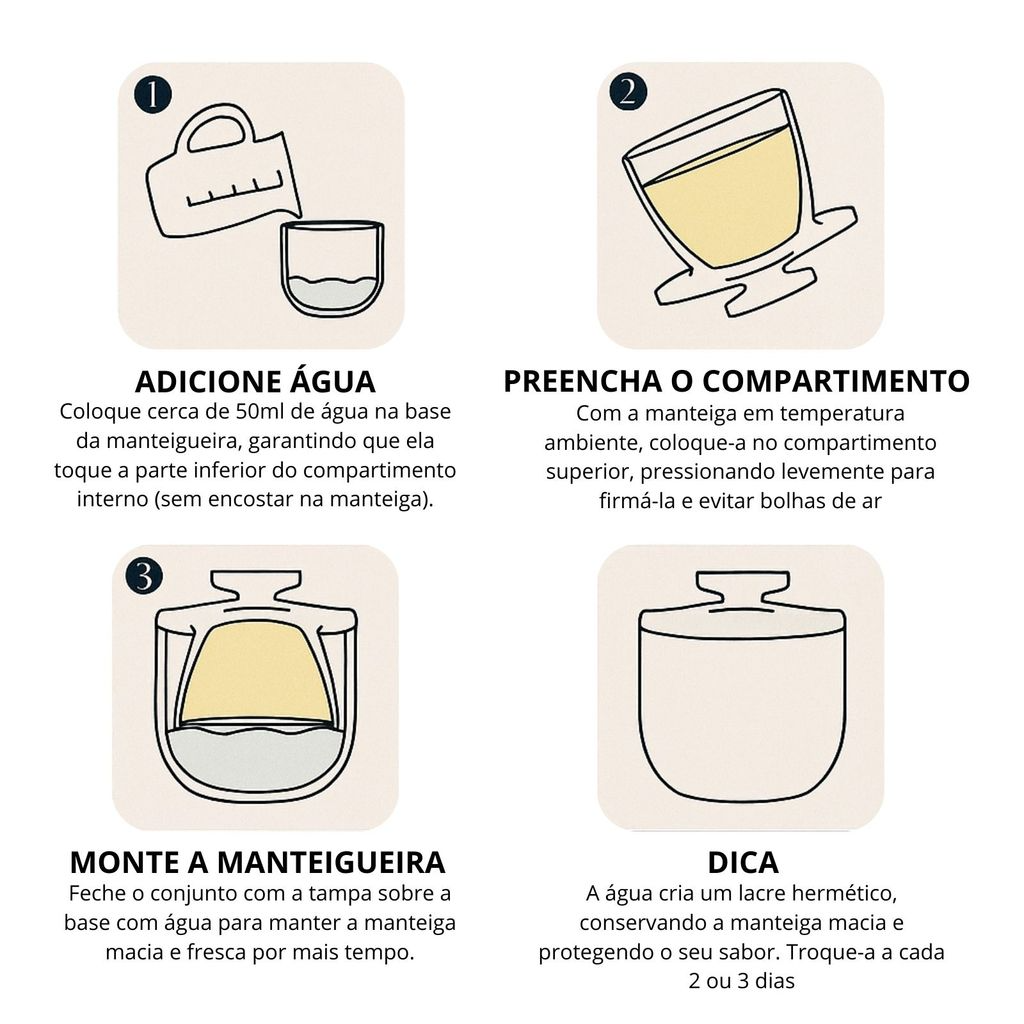 1

ADICIONE ÁGUA
Coloque cerca de 50ml de água na base da manteigueira, garantindo que ela toque a parte inferior do compartimento interno (sem encostar na manteiga).

2

PREENCHA O COMPARTIMENTO
Com a manteiga em temperatura ambiente, coloque-a no compartimento superior, pressionando levemente para firmá-la e evitar bolhas de ar

3

MONTE A MANTEIGUEIRA
Feche o conjunto com a tampa sobre a base com água para manter a manteiga macia e fresca por mais tempo.

DICA
A água cria um lacre hermético, conservando a manteiga macia e protegendo o seu sabor. Troque-a a cada 2 ou 3 dias